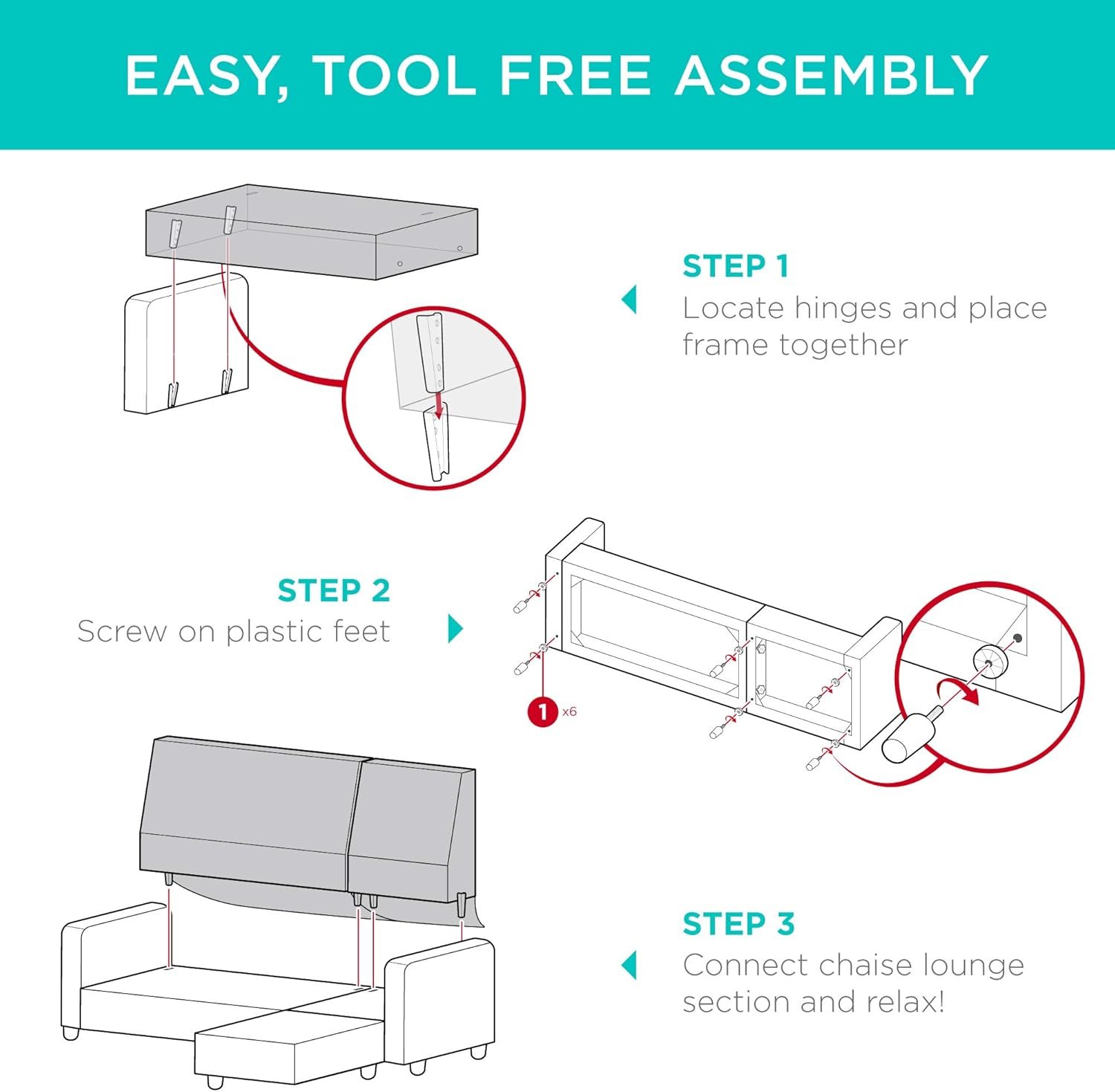 EASY, TOOL FREE ASSEMBLY

STEP 1
Locate hinges and place frame together

STEP 2
Screw on plastic feet

1 x6

STEP 3
Connect chaise lounge section and relax!